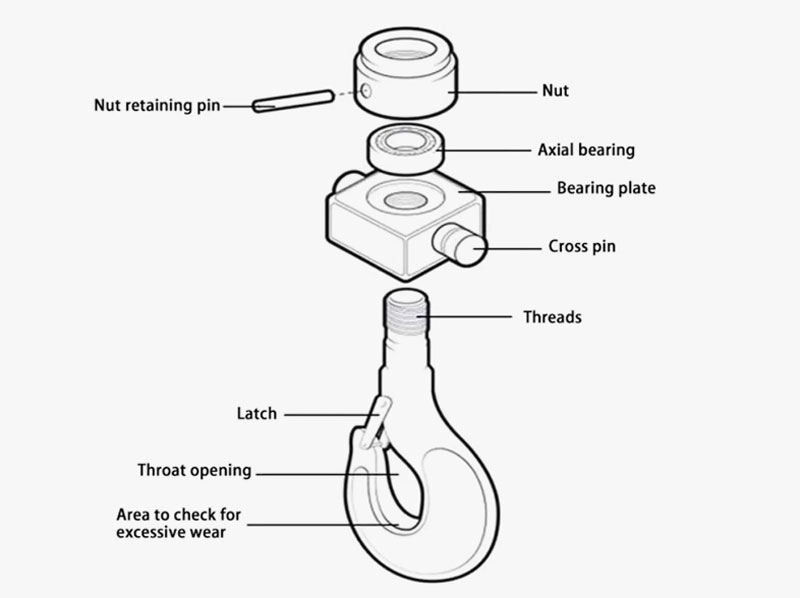 Nut retaining pin

Nut

Axial bearing

Bearing plate

Cross pin

Threads

Latch

Throat opening

Area to check for excessive wear